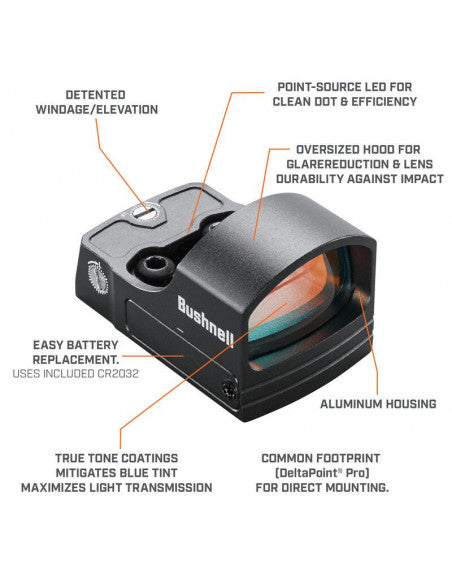 DETENTED WINDAGE/ELEVATION

POINT-SOURCE LED FOR CLEAN DOT & EFFICIENCY

OVERSIZED HOOD FOR GLAREREDUCTION & LENS DURABILITY AGAINST IMPACT

Bushnell

EASY BATTERY REPLACEMENT.
USES INCLUDED CR2032

ALUMINUM HOUSING

TRUE TONE COATINGS MITIGATES BLUE TINT MAXIMIZES LIGHT TRANSMISSION

COMMON FOOTPRINT (DeltaPoint® Pro) FOR DIRECT MOUNTING.